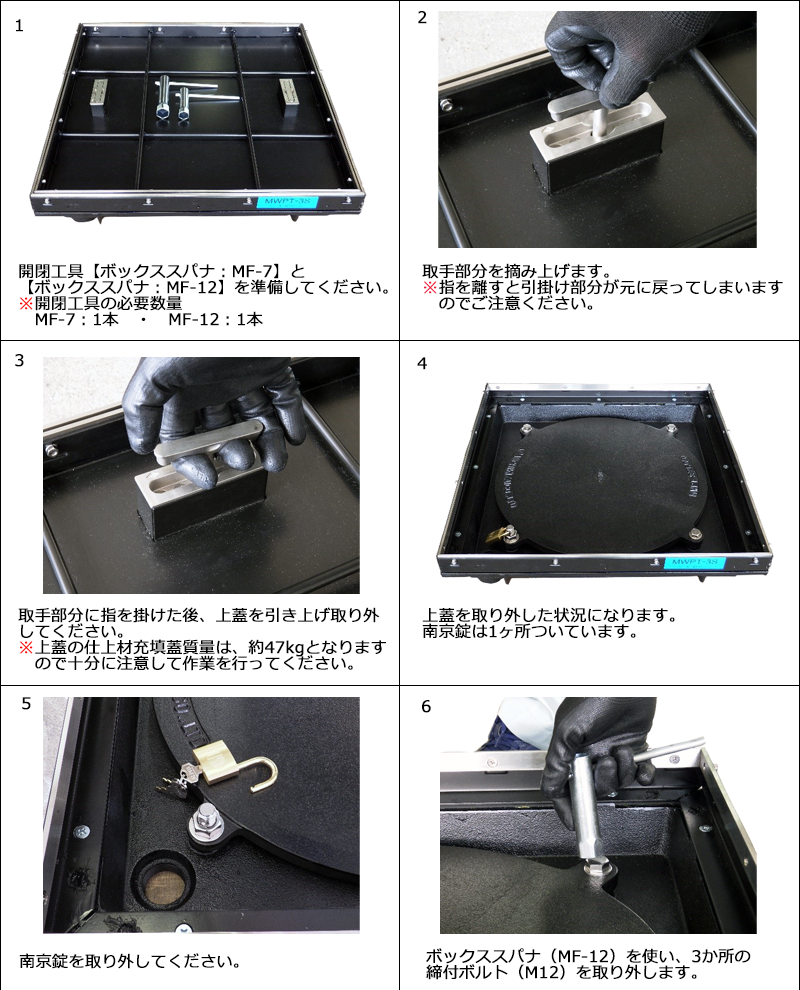 1

MWPT-3S

開閉工具【ボックススパナ：MF-7】と【ボックススパナ：MF-12】を準備してください。
※開閉工具の必要数量
MF-7：1本　・　MF-12：1本

2

取手部分を摘み上げます。
※指を離すと引掛け部分が元に戻ってしまいますのでご注意ください。

3

取手部分に指を掛けた後、上蓋を引き上げ取り外してください。
※上蓋の仕上材充填蓋質量は、約47kgとなりますので十分に注意して作業を行ってください。

4

MWPT-3S

上蓋を取り外した状況になります。
南京錠は1ヶ所ついています。

5

南京錠を取り外してください。

6

ボックススパナ（MF-12）を使い、3か所の締付ボルト（M12）を取り外します。