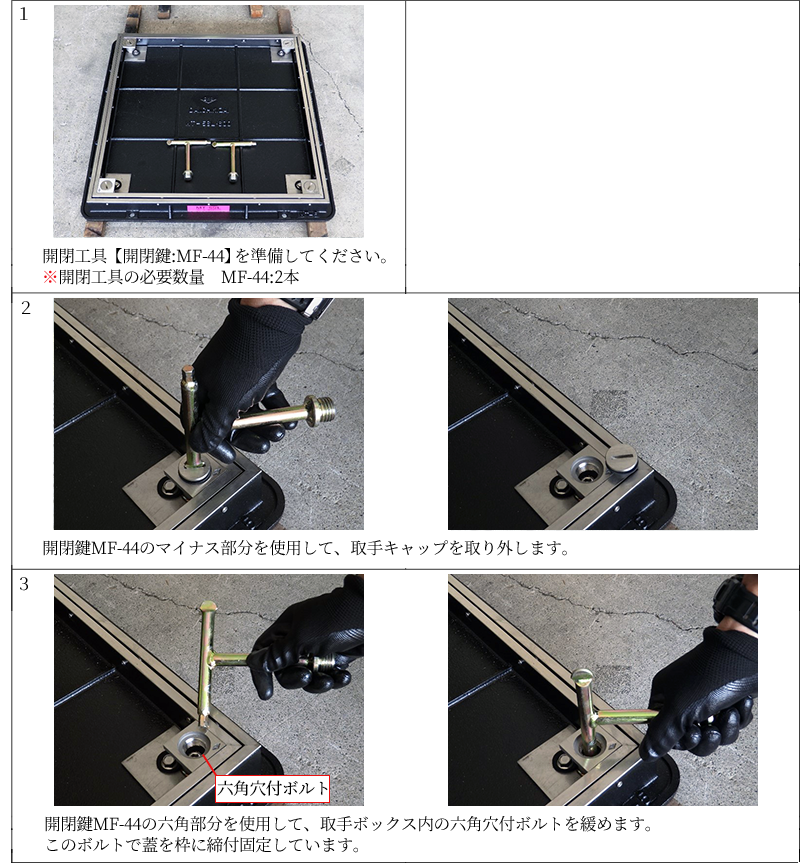 1

開閉工具【開閉鍵:MF-44】を準備してください。
※開閉工具の必要数量　MF-44:2本

2

開閉鍵MF-44のマイナス部分を使用して、取手キャップを取り外します。

3

六角穴付ボルト

開閉鍵MF-44の六角部分を使用して、取手ボックス内の六角穴付ボルトを緩めます。
このボルトで蓋を枠に締付固定しています。