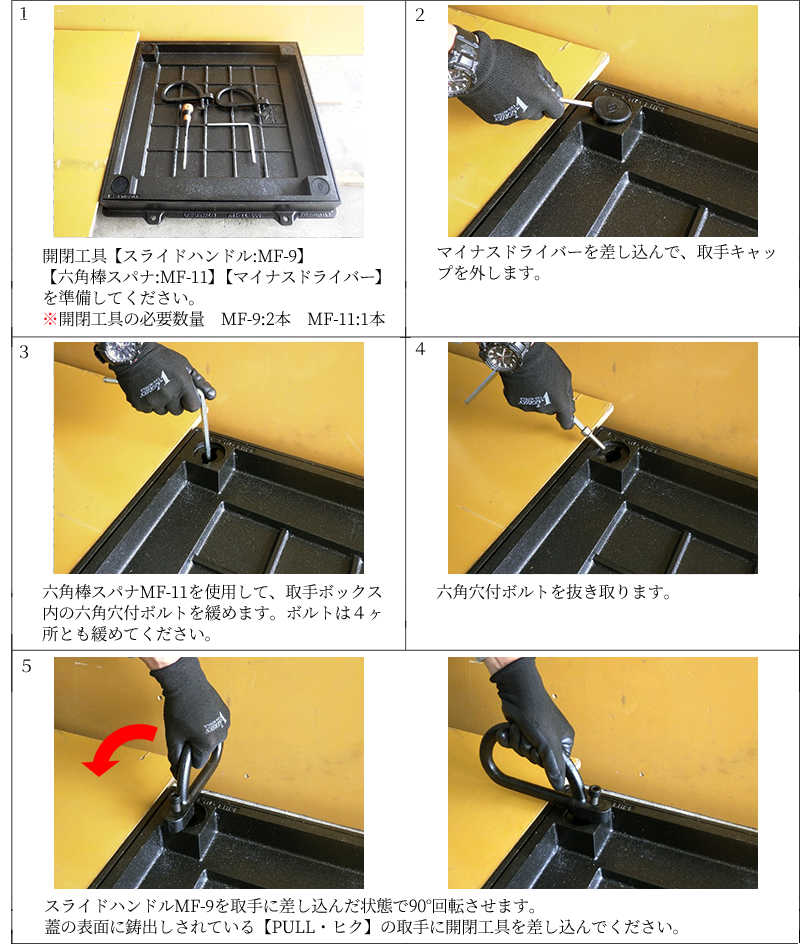 1

開閉工具【スライドハンドル:MF-9】【六角棒スパナ:MF-11】【マイナスドライバー】を準備してください。
※開閉工具の必要数量　MF-9:2本　MF-11:1本

2

マイナスドライバーを差し込んで、取手キャップを外します。

3

六角棒スパナMF-11を使用して、取手ボックス内の六角穴付ボルトを緩めます。ボルトは４ヶ所とも緩めてください。

4

六角穴付ボルトを抜き取ります。

5

スライドハンドルMF-9を取手に差し込んだ状態で90°回転させます。
蓋の表面に鋳出しされている【PULL・ヒク】の取手に開閉工具を差し込んでください。